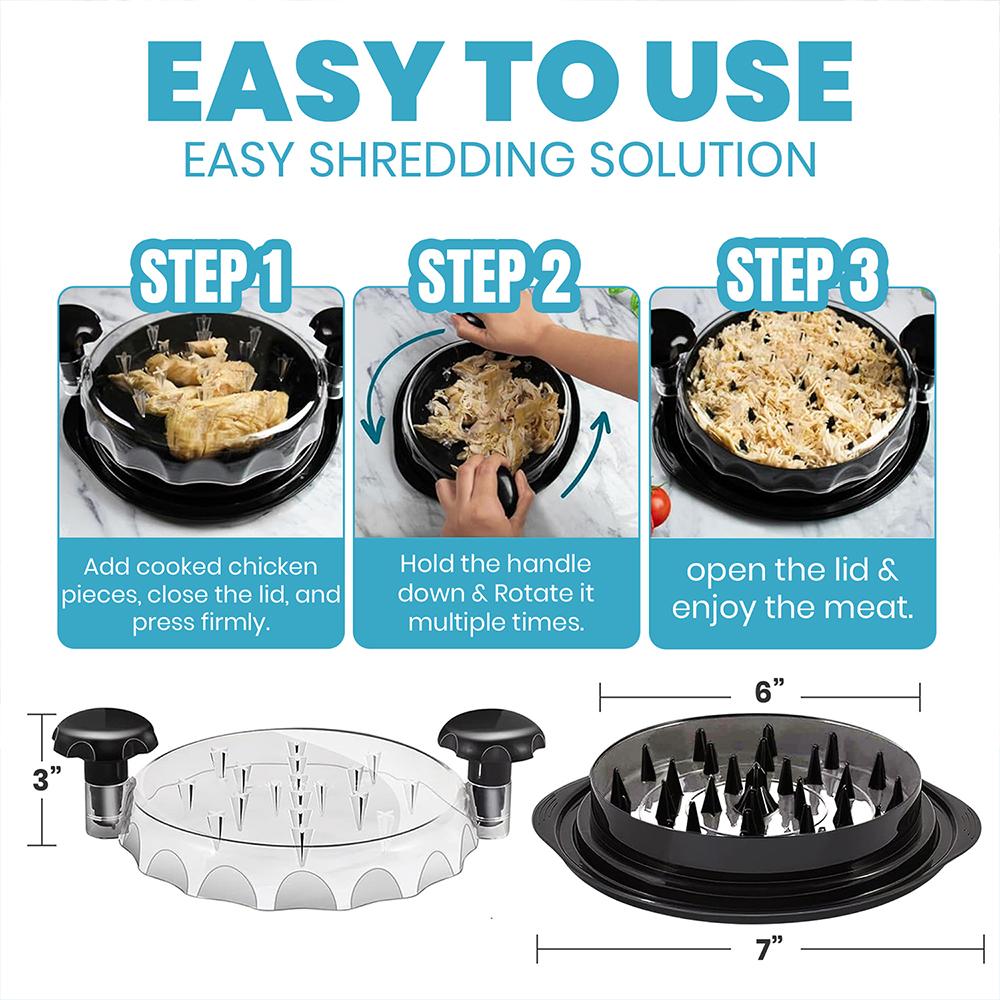 EASY TO USE
EASY SHREDDING SOLUTION

STEP 1

Add cooked chicken pieces, close the lid, and press firmly.

STEP 2

Hold the handle down & Rotate it multiple times.

STEP 3

open the lid & enjoy the meat.

3”

6”

7”