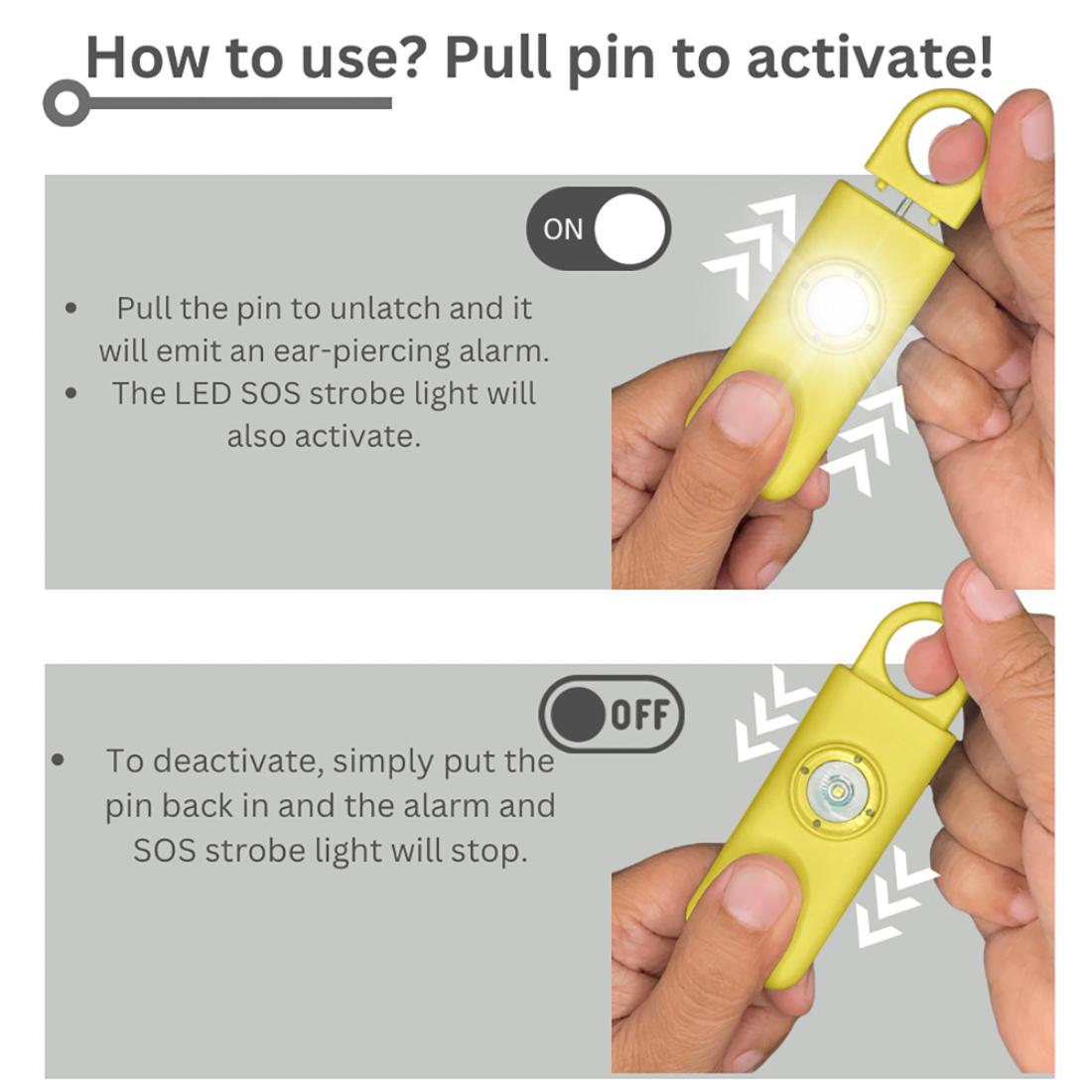 How to use? Pull pin to activate!

ON

• Pull the pin to unlatch and it will emit an ear-piercing alarm.
• The LED SOS strobe light will also activate.

OFF

• To deactivate, simply put the pin back in and the alarm and SOS strobe light will stop.