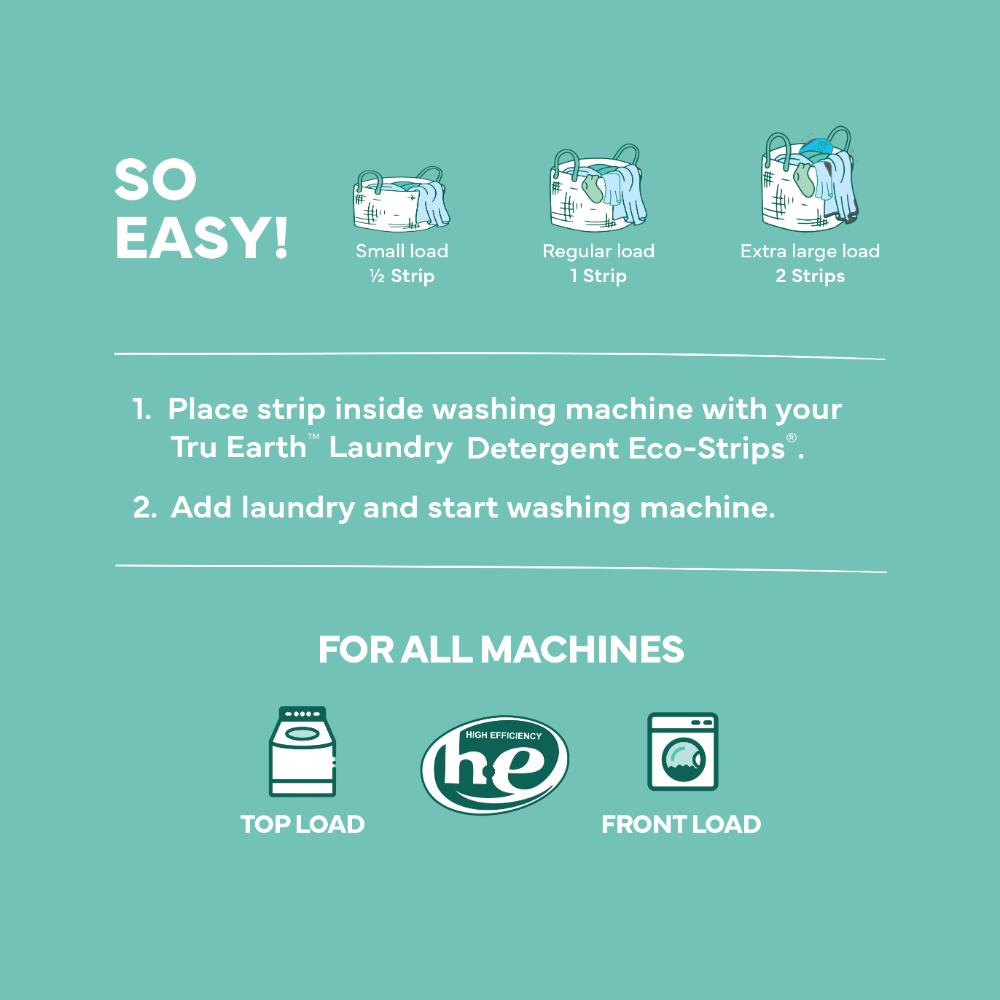 SO EASY!

Small load
½ Strip

Regular load
1 Strip

Extra large load
2 Strips

1. Place strip inside washing machine with your Tru Earth™ Laundry Detergent Eco-Strips®.

2. Add laundry and start washing machine.

FOR ALL MACHINES

TOP LOAD

HIGH EFFICIENCY
he

FRONT LOAD