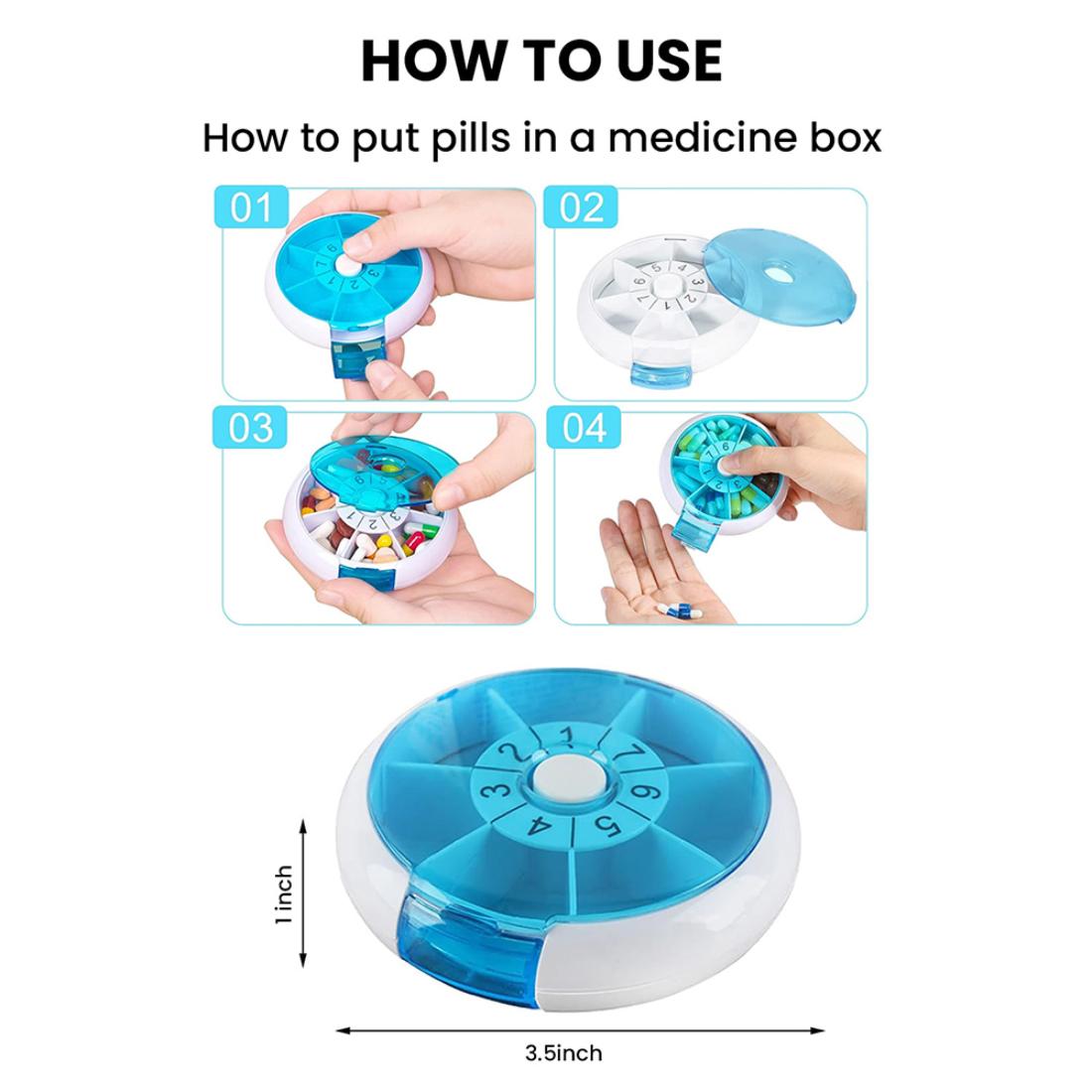 HOW TO USE

How to put pills in a medicine box

01

02

03

04

1
2
3
4
5
6
7

1 inch

3.5inch